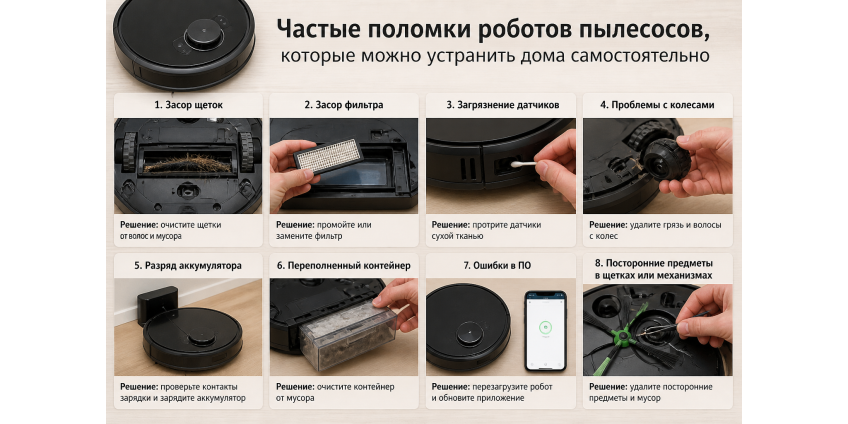 Частые поломки роботов пылесосов,
которые можно устранить дома самостоятельно

1. Засор щеток

Решение: очистите щетки от волос и мусора

2. Засор фильтра

Решение: промойте или замените фильтр

3. Загрязнение датчиков

Решение: протрите датчики сухой тканью

4. Проблемы с колесами

Решение: удалите грязь и волосы с колес

5. Разряд аккумулятора

Решение: проверьте контакты зарядки и зарядите аккумулятор

6. Переполненный контейнер

Решение: очистите контейнер от мусора

7. Ошибки в ПО

Решение: перезагрузите робот и обновите приложение

8. Посторонние предметы в щетках или механизмах

Решение: удалите посторонние предметы и мусор